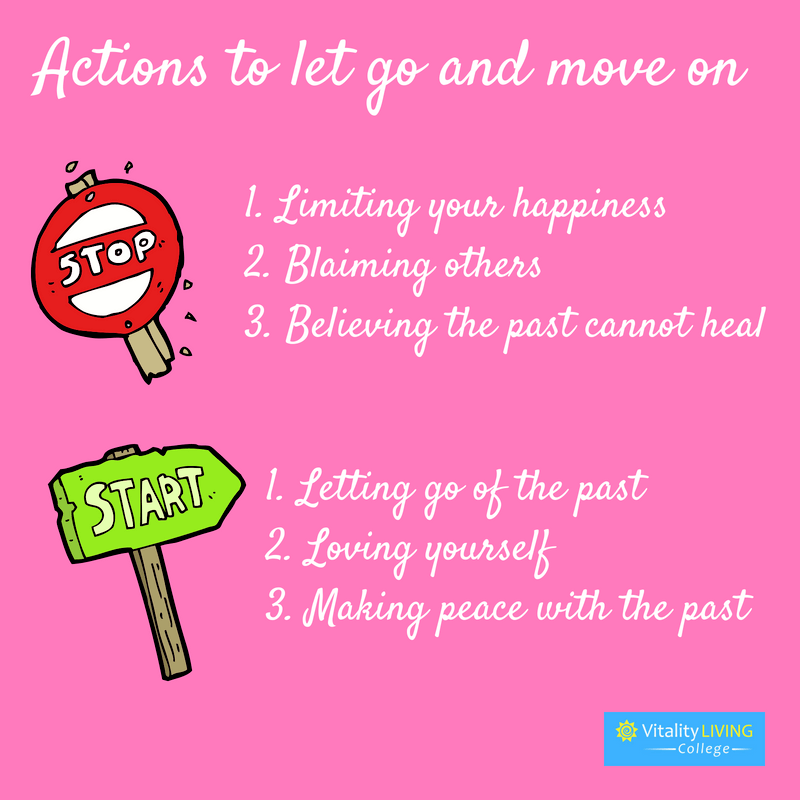 Actions to let go and move on

STOP

1. Limiting your happiness
2. Blaiming others
3. Believing the past cannot heal

START

1. Letting go of the past
2. Loving yourself
3. Making peace with the past

Vitality LIVING College